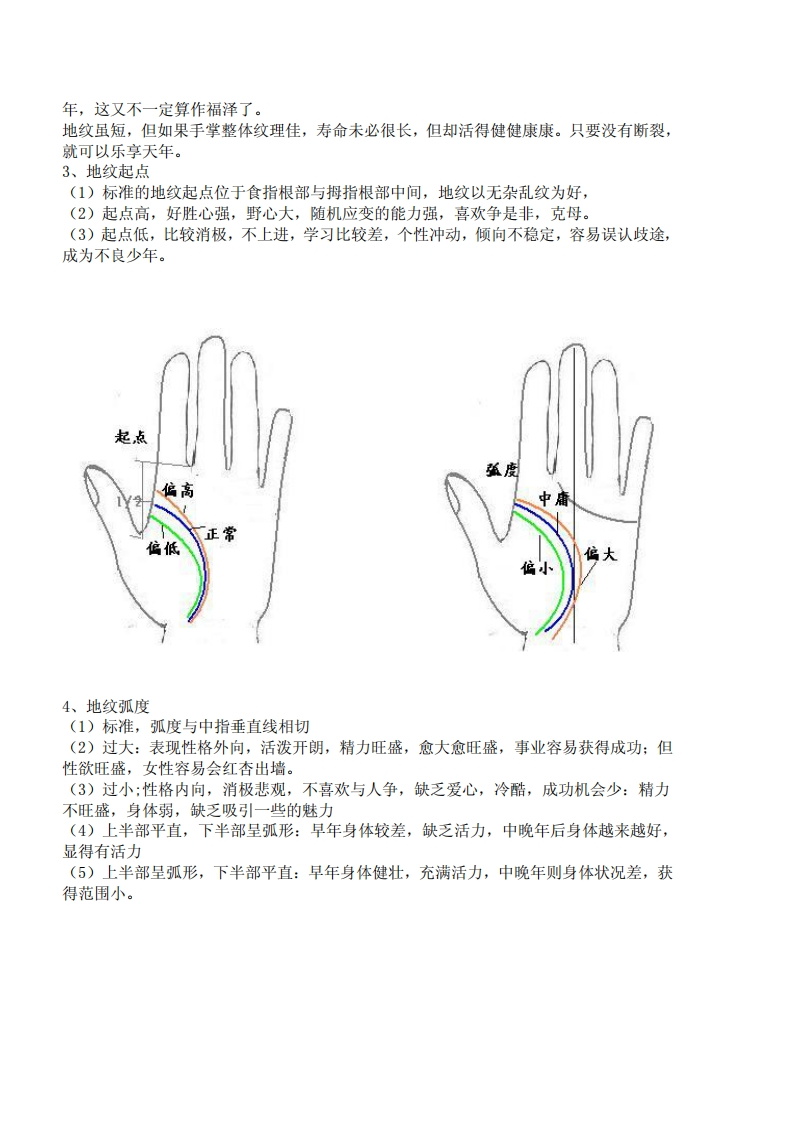 年，这又不一定算作福泽了。
地纹虽短，但如果手掌整体纹理佳，寿命未必很长，但却活得健健康康。只要没有断裂，就可以乐享天年。
3、地纹起点
（1）标准的地纹起点位于食指根部与拇指根部中间，地纹以无杂乱纹为好，
（2）起点高，好胜心强，野心大，随机应变的能力强，喜欢争是非，克母。
（3）起点低，比较消极，不上进，学习比较差，个性冲动，倾向不稳定，容易误认歧途，成为不良少年。

起点
1/2
偏高
正常
偏低

弧度
中庸
偏大
偏小

4、地纹弧度
（1）标准，弧度与中指垂直线相切
（2）过大：表现性格外向，活泼开朗，精力旺盛，愈大愈旺盛，事业容易获得成功；但性欲旺盛，女性容易会红杏出墙。
（3）过小;性格内向，消极悲观，不喜欢与人争，缺乏爱心，冷酷，成功机会少：精力不旺盛，身体弱，缺乏吸引一些的魅力
（4）上半部平直，下半部呈弧形：早年身体较差，缺乏活力，中晚年后身体越来越好，显得有活力
（5）上半部呈弧形，下半部平直：早年身体健壮，充满活力，中晚年则身体状况差，获得范围小。