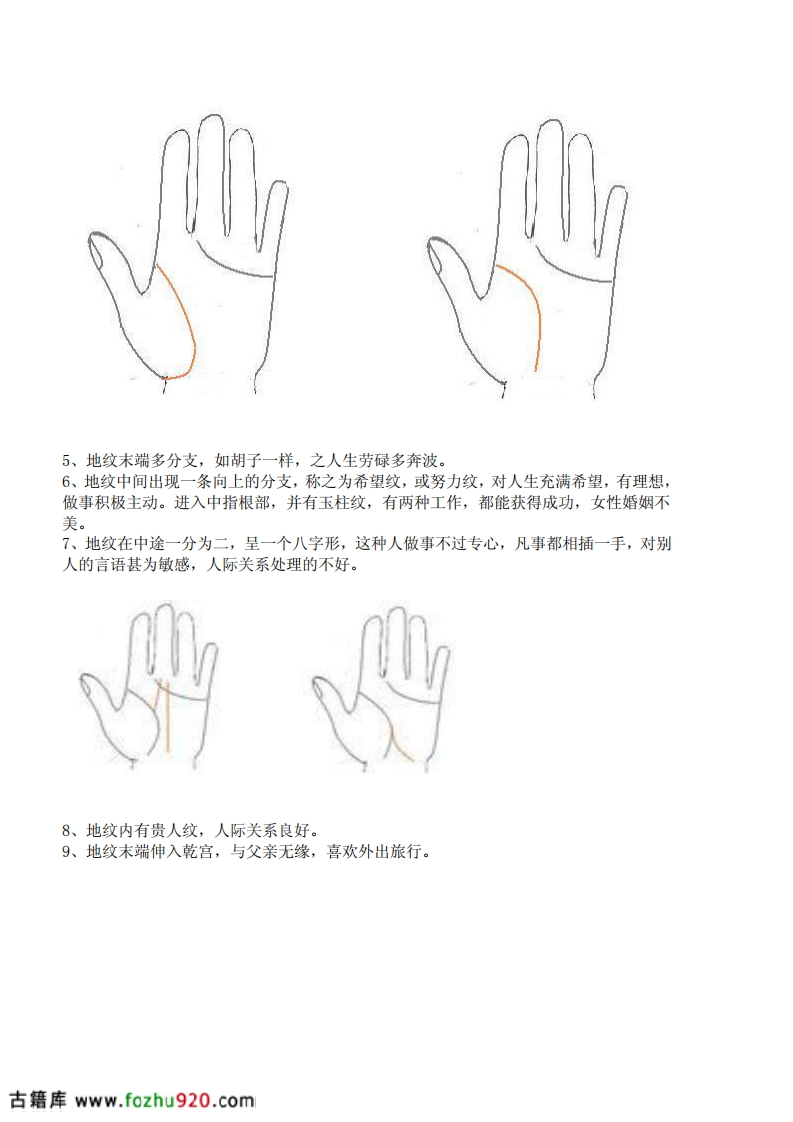 5、地纹末端多分支，如胡子一样，之人生劳碌多奔波。
6、地纹中间出现一条向上的分支，称之为希望纹，或努力纹，对人生充满希望，有理想，做事积极主动。进入中指根部，并有玉柱纹，有两种工作，都能获得成功，女性婚姻不美。
7、地纹在中途一分为二，呈一个八字形，这种人做事不过专心，凡事都相插一手，对别人的言语甚为敏感，人际关系处理的不好。

8、地纹内有贵人纹，人际关系良好。
9、地纹末端伸入乾宫，与父亲无缘，喜欢外出旅行。

古籍库 www.fozhu920.com