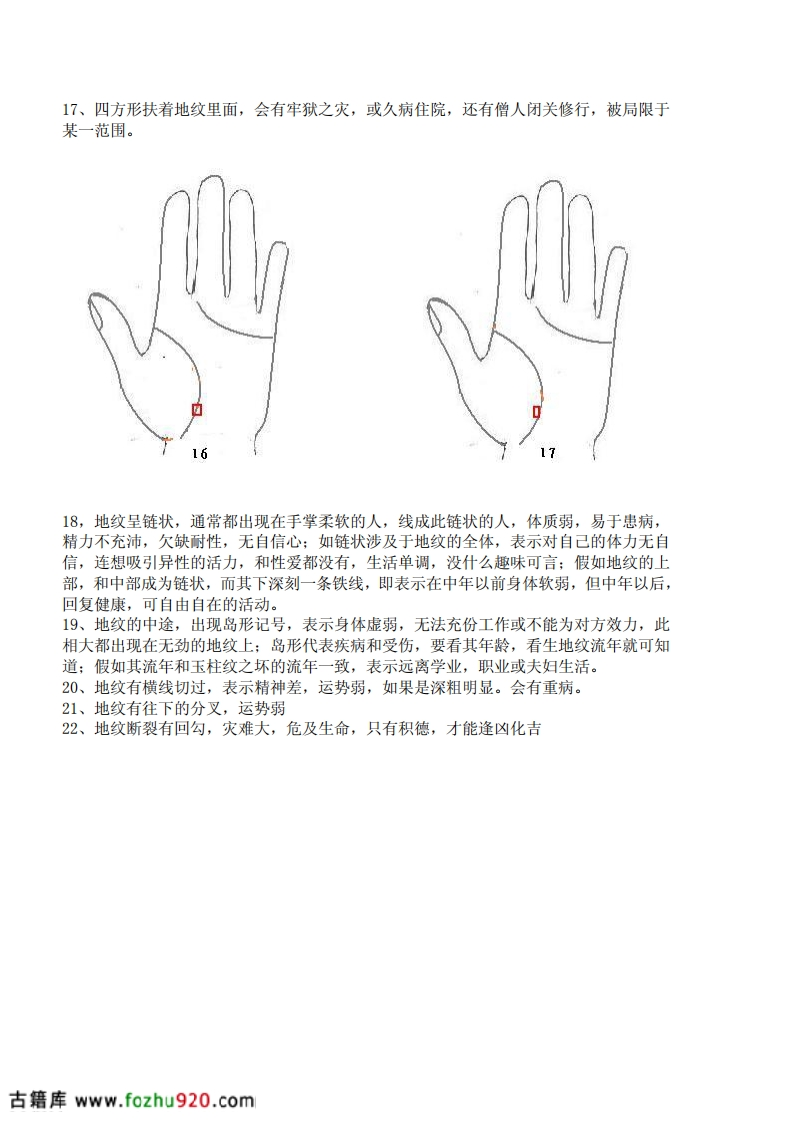 17、四方形扶着地纹里面，会有牢狱之灾，或久病住院，还有僧人闭关修行，被局限于某一范围。

16

17

18，地纹呈链状，通常都出现在手掌柔软的人，线成此链状的人，体质弱，易于患病，精力不充沛，欠缺耐性，无自信心；如链状涉及于地纹的全体，表示对自己的体力无自信，连想吸引异性的活力，和性爱都没有，生活单调，没什么趣味可言；假如地纹的上部，和中部成为链状，而其下深刻一条铁线，即表示在中年以前身体软弱，但中年以后，回复健康，可自由自在的活动。
19、地纹的中途，出现岛形记号，表示身体虚弱，无法充份工作或不能为对方效力，此相大都出现在无劲的地纹上；岛形代表疾病和受伤，要看其年龄，看生地纹流年就可知道；假如其流年和玉柱纹之坏的流年一致，表示远离学业，职业或夫妇生活。
20、地纹有横线切过，表示精神差，运势弱，如果是深粗明显。会有重病。
21、地纹有往下的分叉，运势弱
22、地纹断裂有回勾，灾难大，危及生命，只有积德，才能逢凶化吉

古籍库 www.fozhu920.com