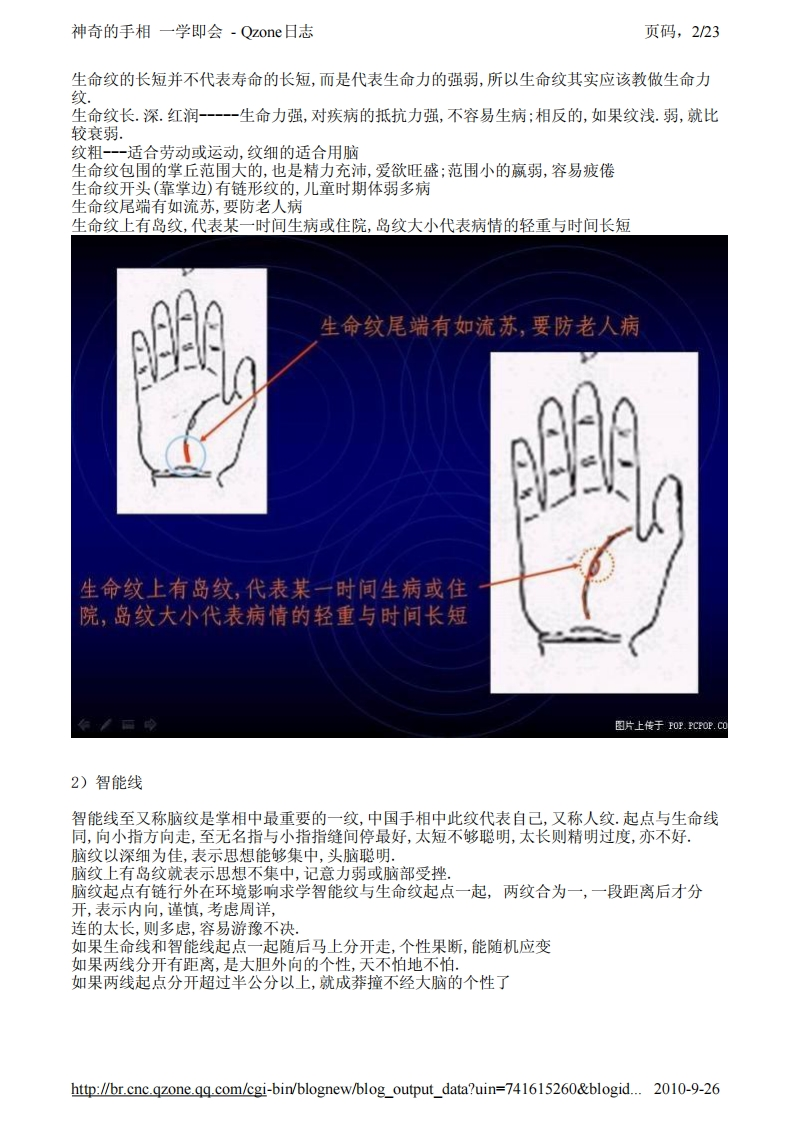 神奇的手相 一学即会 - Qzone日志　　　　页码，2/23

生命纹的长短并不代表寿命的长短,而是代表生命力的强弱,所以生命纹其实应该教做生命力纹.
生命纹长.深.红润-----生命力强,对疾病的抵抗力强,不容易生病;相反的,如果纹浅.弱,就比较衰弱.
纹粗---适合劳动或运动,纹细的适合用脑
生命纹包围的掌丘范围大的,也是精力充沛,爱欲旺盛;范围小的羸弱,容易疲倦
生命纹开头(靠掌边)有链形纹的,儿童时期体弱多病
生命纹尾端有如流苏,要防老人病
生命纹上有岛纹,代表某一时间生病或住院,岛纹大小代表病情的轻重与时间长短

生命纹尾端有如流苏,要防老人病

生命纹上有岛纹,代表某一时间生病或住院,岛纹大小代表病情的轻重与时间长短

图片上传于 POP.PCPOP.CO

2）智能线

智能线至又称脑纹是掌相中最重要的一纹,中国手相中此纹代表自己,又称人纹.起点与生命线同,向小指方向走,至无名指与小指指缝间停最好,太短不够聪明,太长则精明过度,亦不好.
脑纹以深细为佳,表示思想能够集中,头脑聪明.
脑纹上有岛纹就表示思想不集中,记意力弱或脑部受挫.
脑纹起点有链行外在环境影响求学智能纹与生命纹起点一起， 两纹合为一,一段距离后才分开,表示内向,谨慎,考虑周详,
连的太长,则多虑,容易游豫不决.
如果生命线和智能线起点一起随后马上分开走,个性果断,能随机应变
如果两线分开有距离,是大胆外向的个性,天不怕地不怕.
如果两线起点分开超过半公分以上,就成莽撞不经大脑的个性了

http://br.cnc.qzone.qq.com/cgi-bin/blognew/blog_output_data?uin=741615260&blogid...　2010-9-26